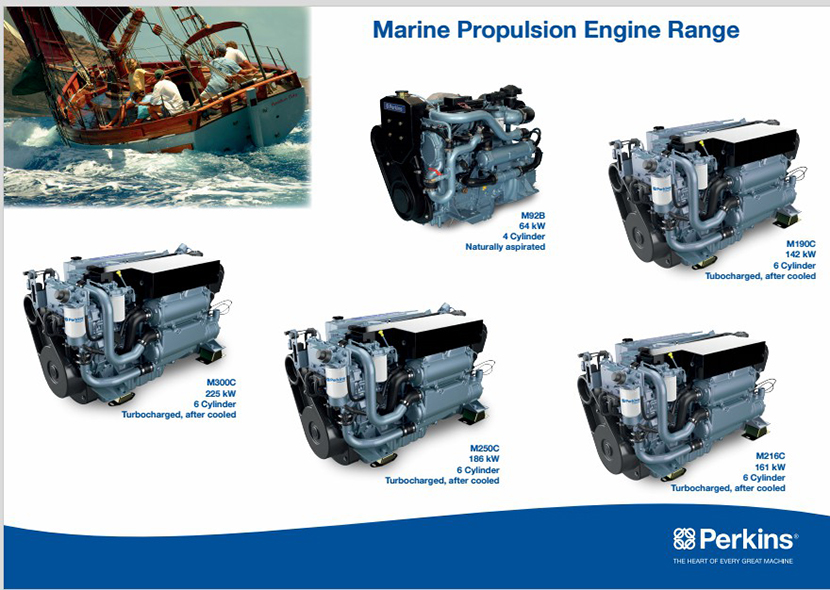 Marine Propulsion Engine Range

M92B
64 kW
4 Cylinder
Naturally aspirated

M190C
142 kW
6 Cylinder
Turbocharged, after cooled

M300C
225 kW
6 Cylinder
Turbocharged, after cooled

M250C
186 kW
6 Cylinder
Turbocharged, after cooled

M216C
161 kW
6 Cylinder
Turbocharged, after cooled

Perkins®
THE HEART OF EVERY GREAT MACHINE